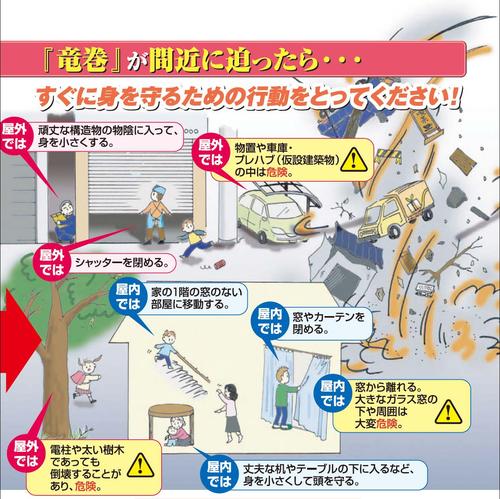 『竜巻』が間近に迫ったら・・・

すぐに身を守るための行動をとってください!

屋外では
頑丈な構造物の物陰に入って、身を小さくする。

屋外では
物置や車庫・プレハブ（仮設建築物）の中は危険。

屋外では
シャッターを閉める。

屋内では
家の1階の窓のない部屋に移動する。

屋内では
窓やカーテンを閉める。

屋内では
窓から離れる。大きなガラス窓の下や周囲は大変危険。

屋外では
電柱や太い樹木であっても倒壊することがあり、危険。

屋内では
丈夫な机やテーブルの下に入るなど、身を小さくして頭を守る。