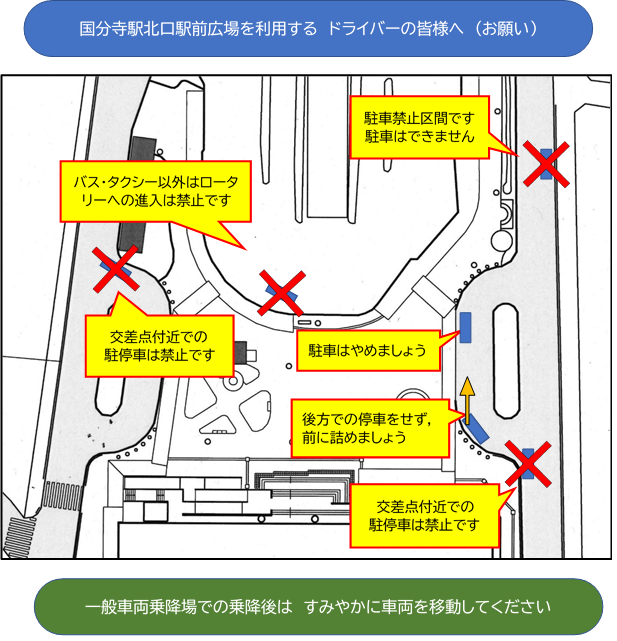 国分寺駅北口駅前広場を利用する ドライバーの皆様へ（お願い）

駐車禁止区間です
駐車はできません

バス・タクシー以外はロータリーへの進入は禁止です

交差点付近での
駐停車は禁止です

駐車はやめましょう

後方での停車をせず，
前に詰めましょう

交差点付近での
駐停車は禁止です

一般車両乗降場での乗降後は すみやかに車両を移動してください